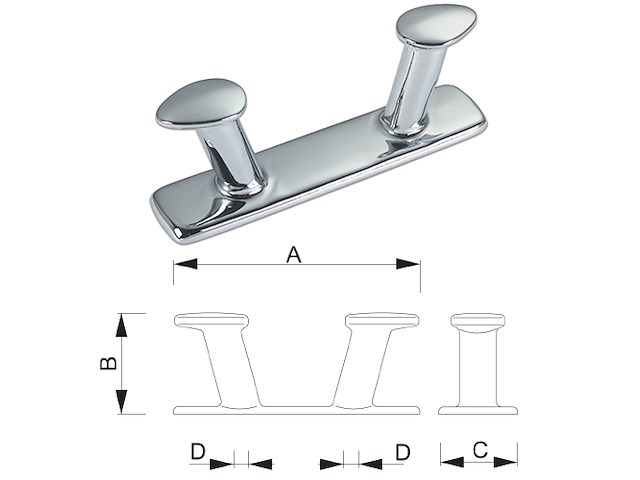 A
B
D
D
C