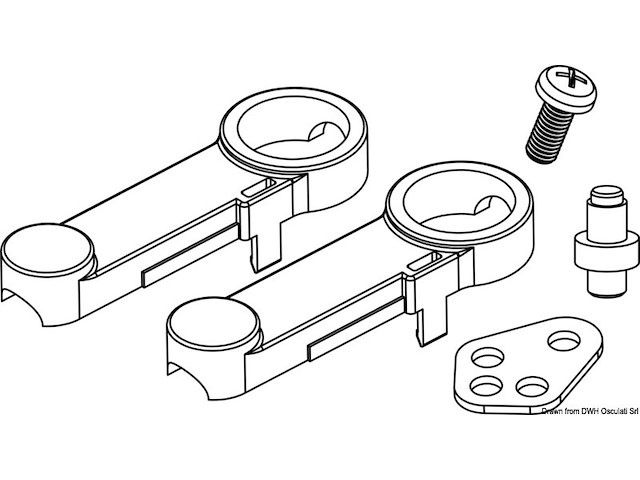 Drawn from DWH Osculati Srl