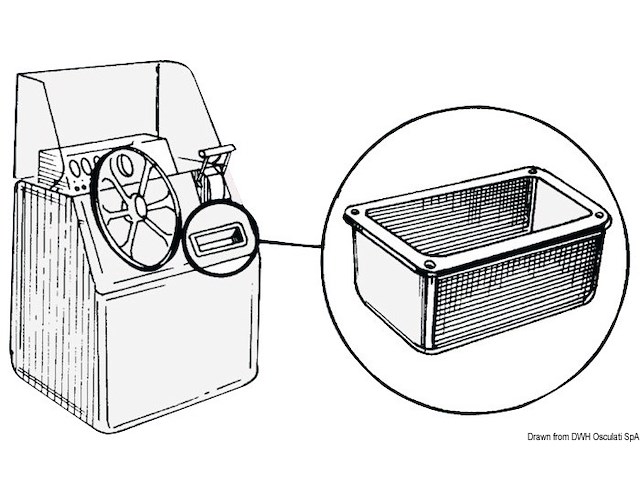 Drawn from DWH Osculati SpA