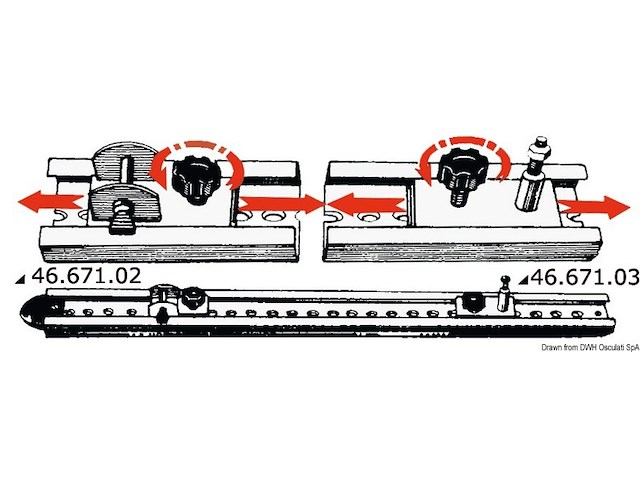 46.671.02

46.671.03

Drawn from DWH Osculati SpA