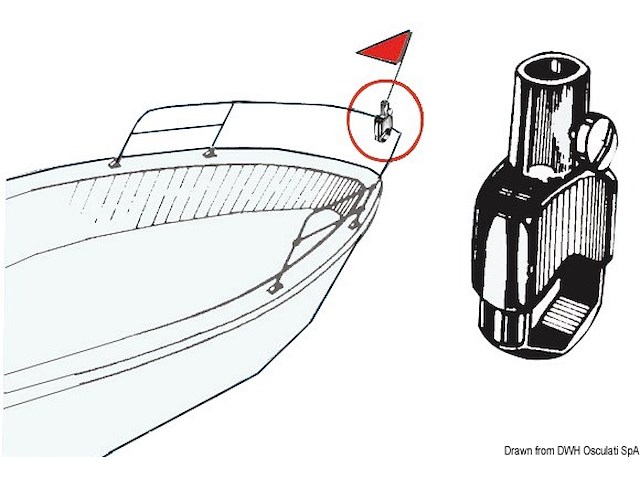 Drawn from DWH Osculati SpA