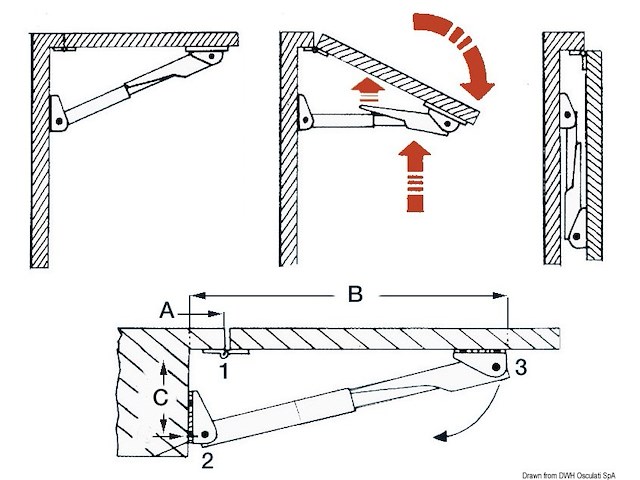 B
A
1
3
C
2
Drawn from DWH Osculati SpA