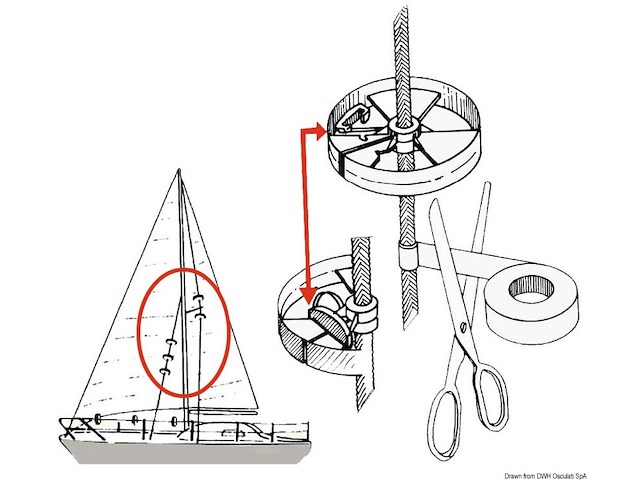 Drawn from DWH Osculati SpA