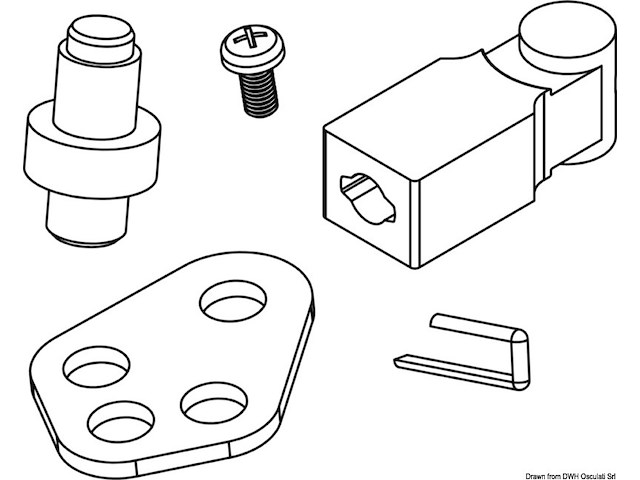 Drawn from DWH Osculati Srl