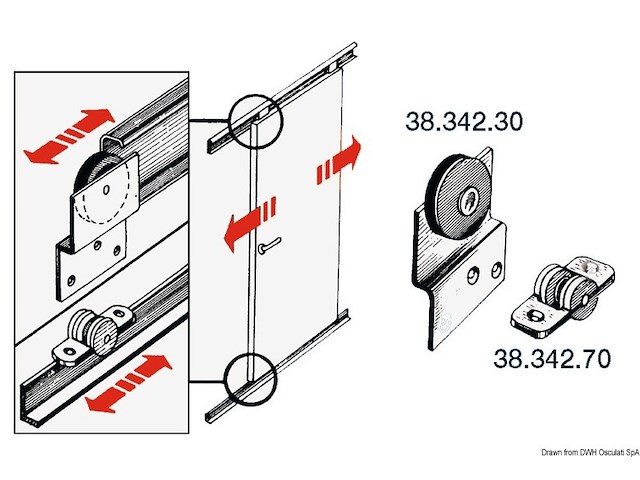 38.342.30

38.342.70

Drawn from DWH Osculati SpA