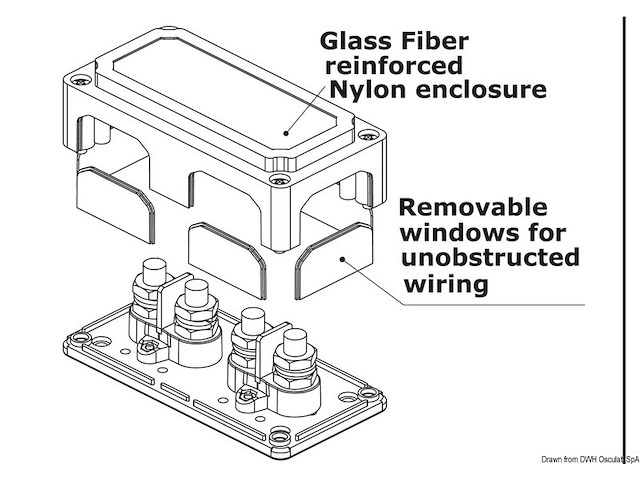 Glass Fiber reinforced Nylon enclosure

Removable windows for unobstructed wiring

Drawn from DWH Osculati SpA