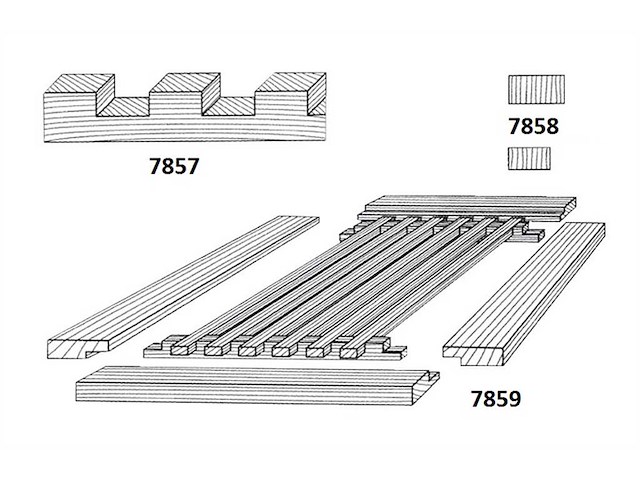 7857

7858

7859