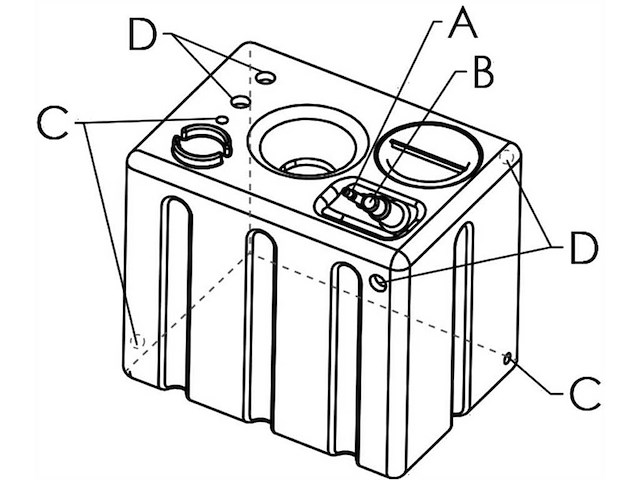 D
A
B
C
D
C